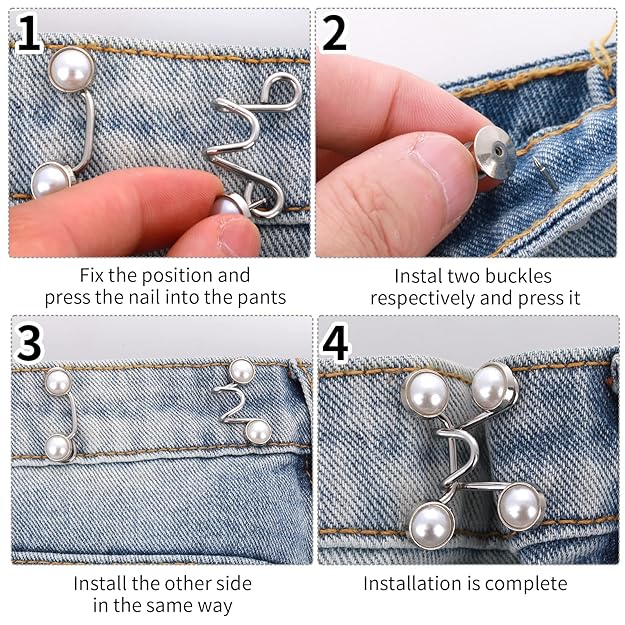 1

Fix the position and press the nail into the pants

2

Instal two buckles respectively and press it

3

Install the other side in the same way

4

Installation is complete